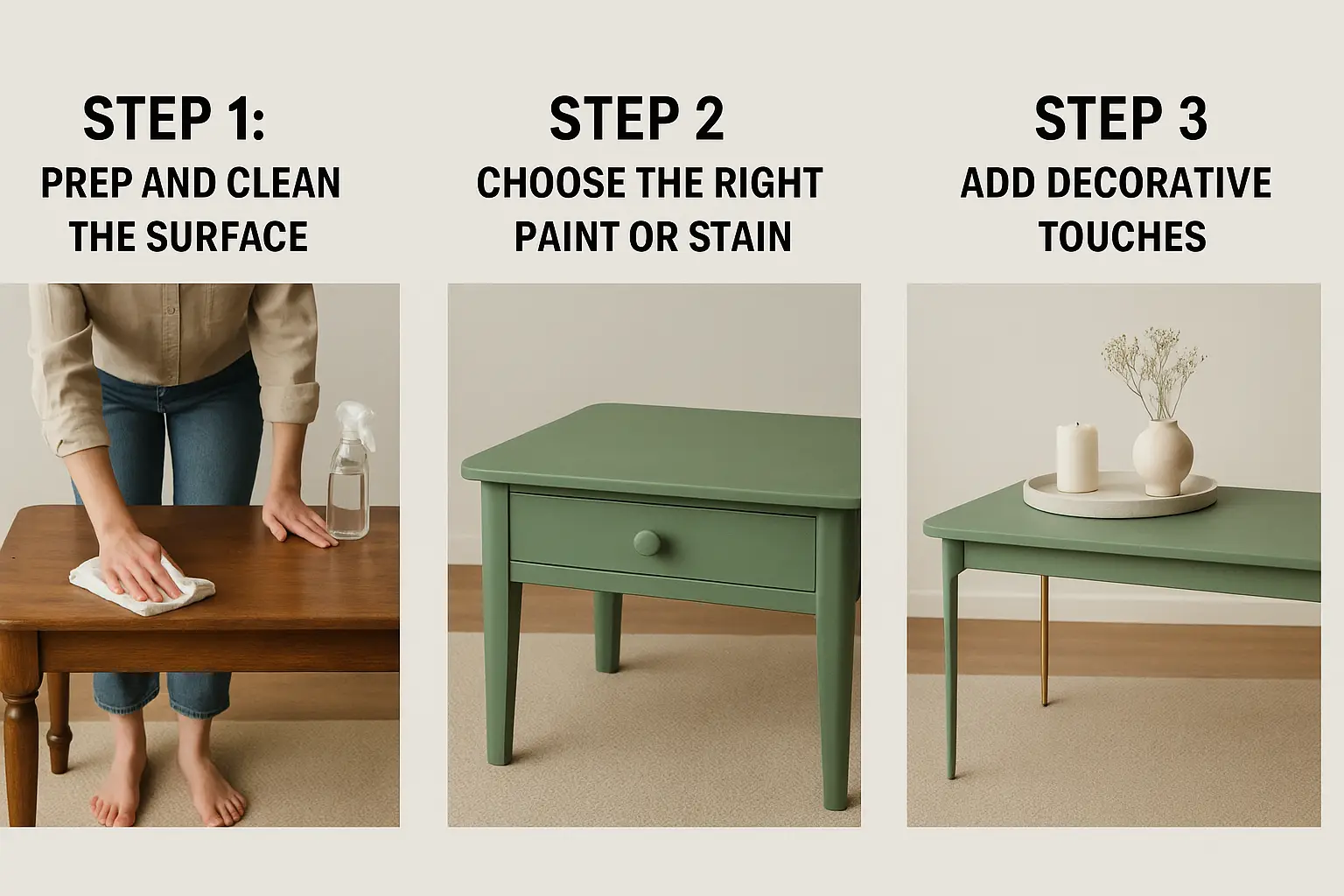 STEP 1:
PREP AND CLEAN THE SURFACE

STEP 2
CHOOSE THE RIGHT PAINT OR STAIN

STEP 3
ADD DECORATIVE TOUCHES